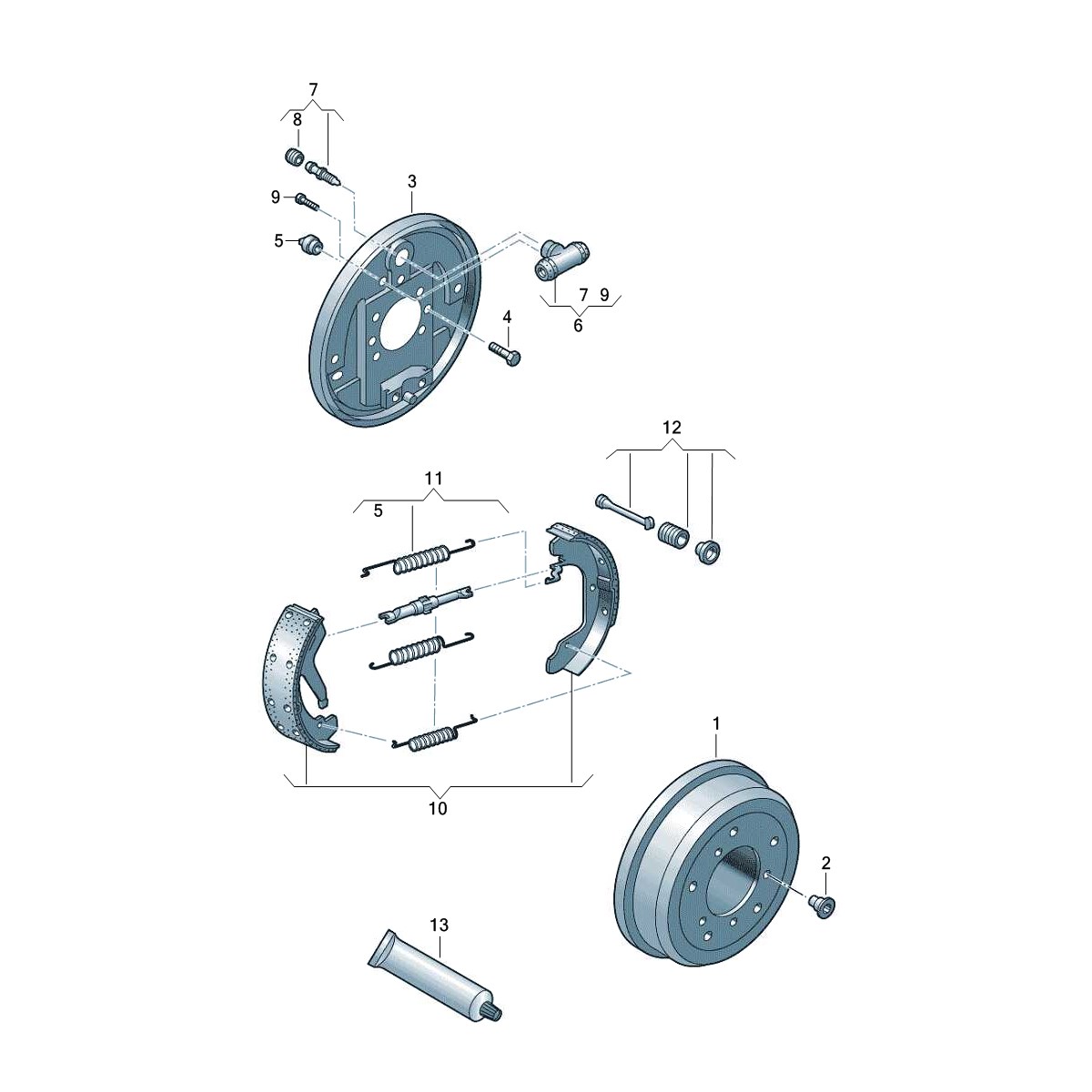 7
8
9
3
5
7 9
6
4
12
11
5
10
1
2
13